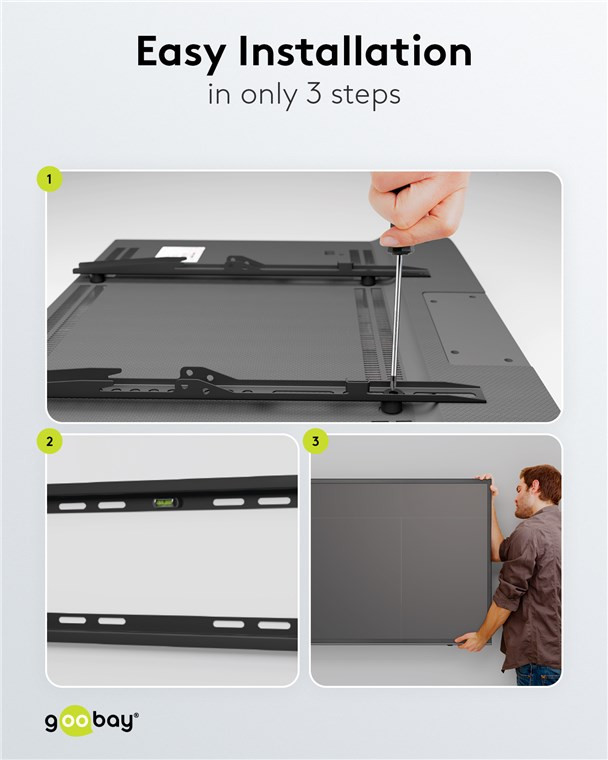 Easy Installation
in only 3 steps

1

2

3

goobay®