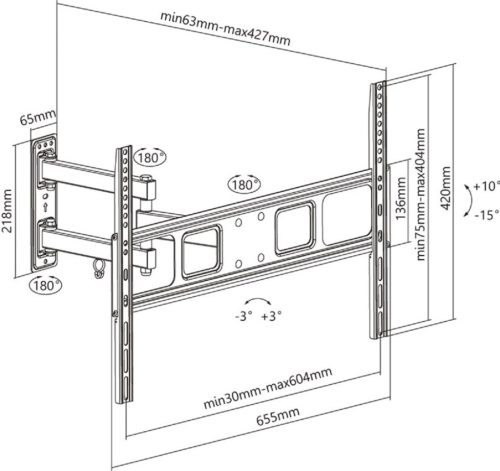 min63mm-max427mm

65mm

218mm

180°

180°

180°

136mm

min75mm-max404mm

420mm

+10°

-15°

-3° +3°

min30mm-max604mm

655mm