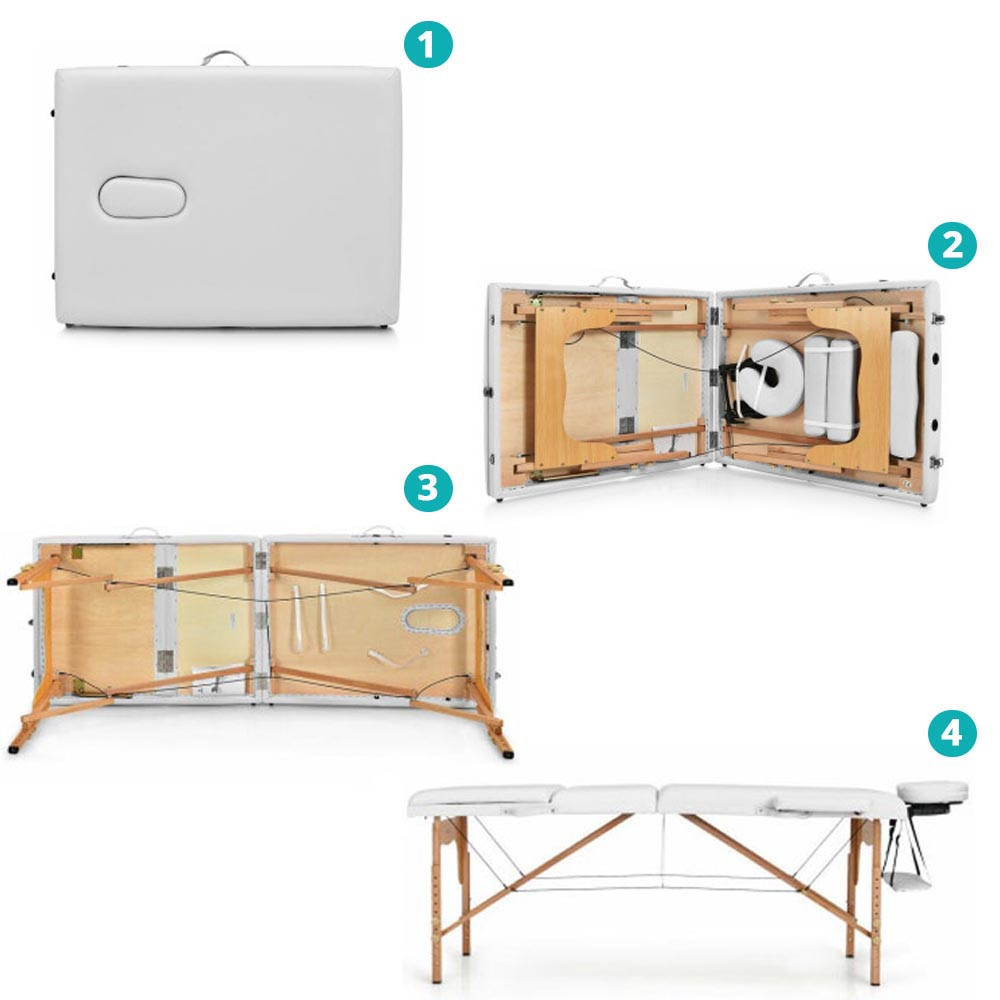 1

2

3

4