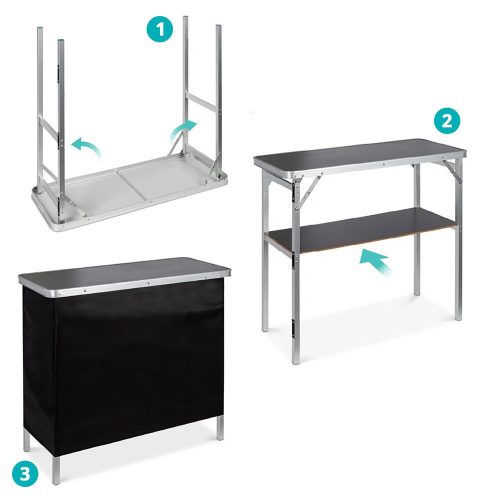 1

2

3