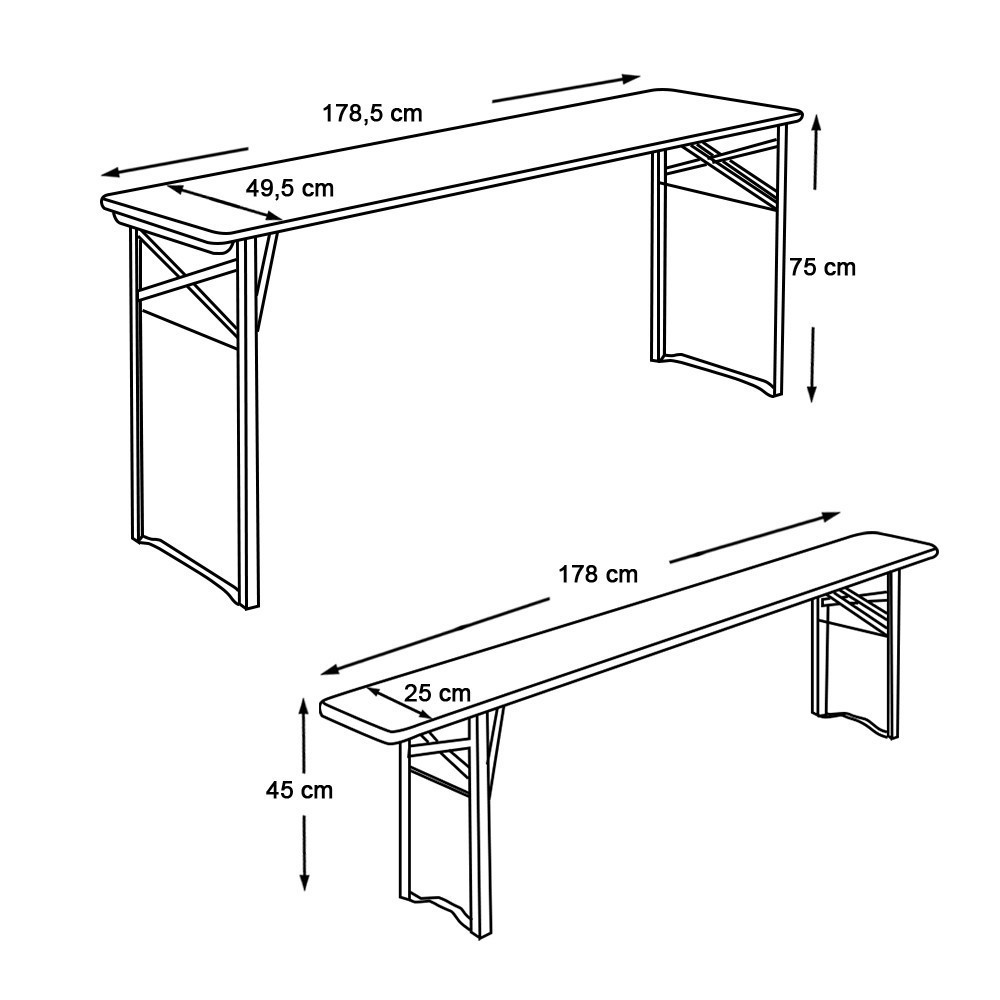 178,5 cm

49,5 cm

75 cm

178 cm

25 cm

45 cm