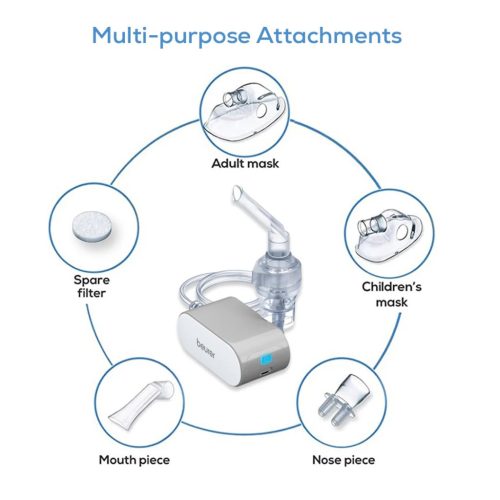 Multi-purpose Attachments

Adult mask

Spare filter

Children's mask

beurer

Mouth piece

Nose piece